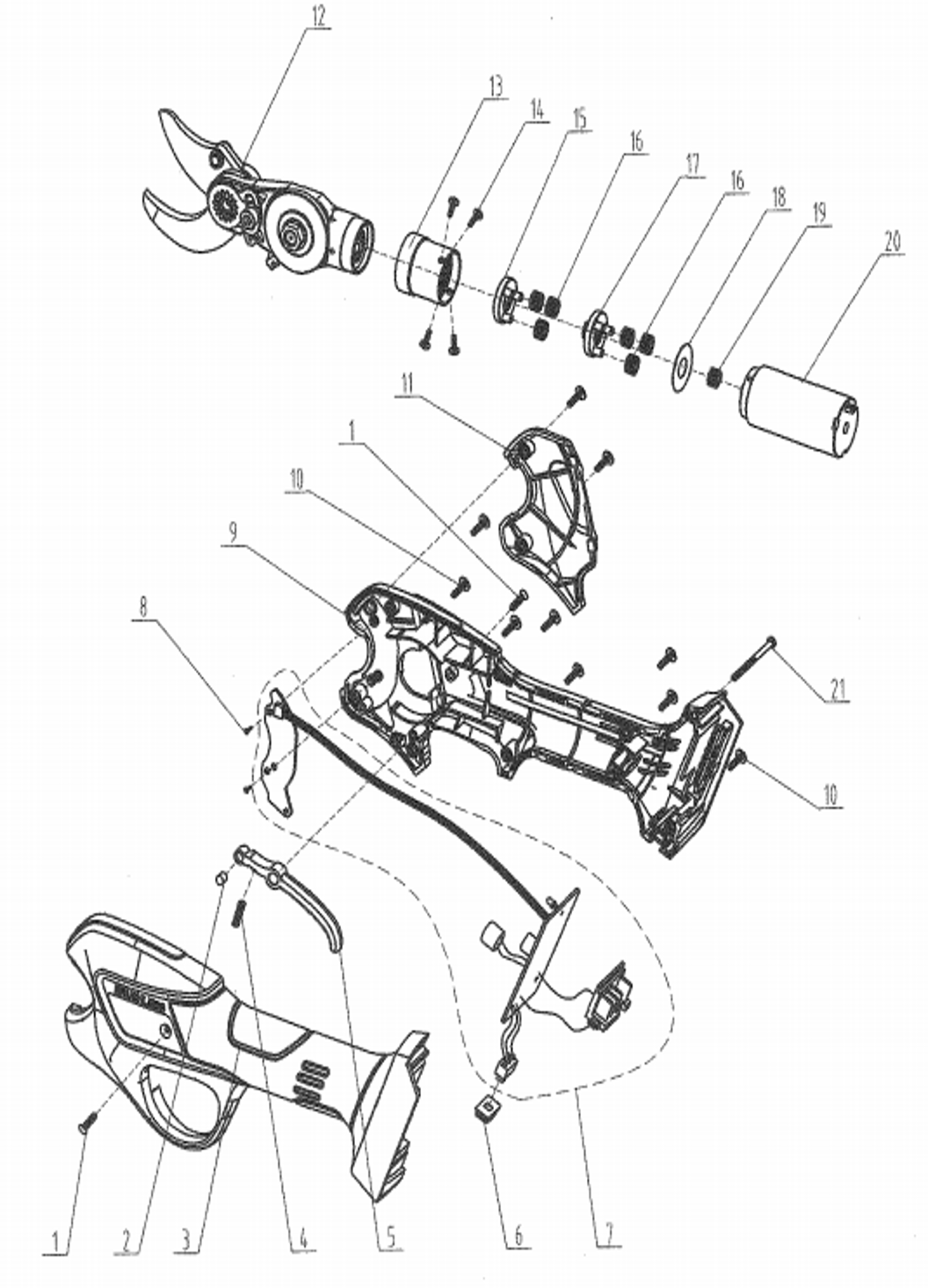 12
13
14
15
16
17
16
18
19
20
11
1
10
9
8
21
10
1
2
3
4
5
6
7